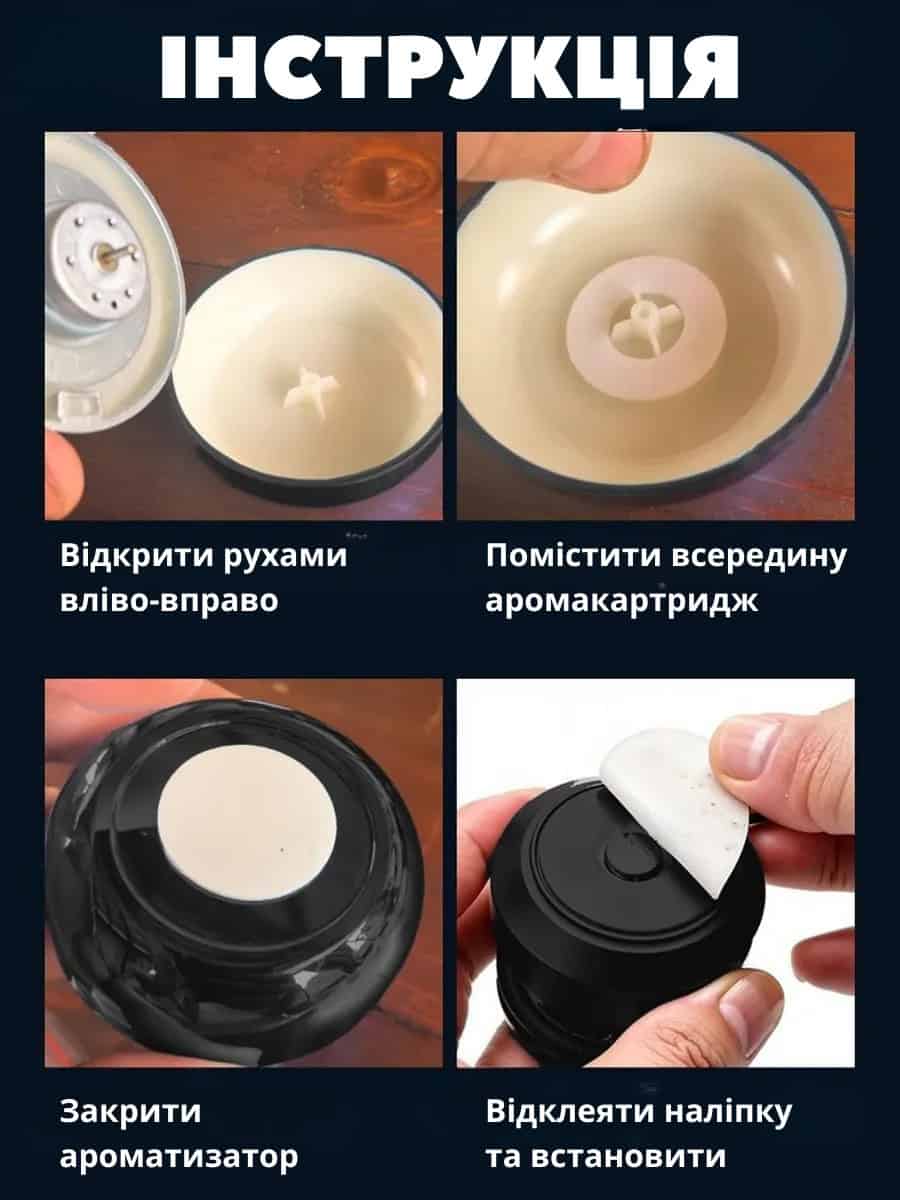 ІНСТРУКЦІЯ

Відкрити рухами вліво-вправо

Помістити всередину аромакартридж

Закрити ароматизатор

Відклеяти наліпку та встановити